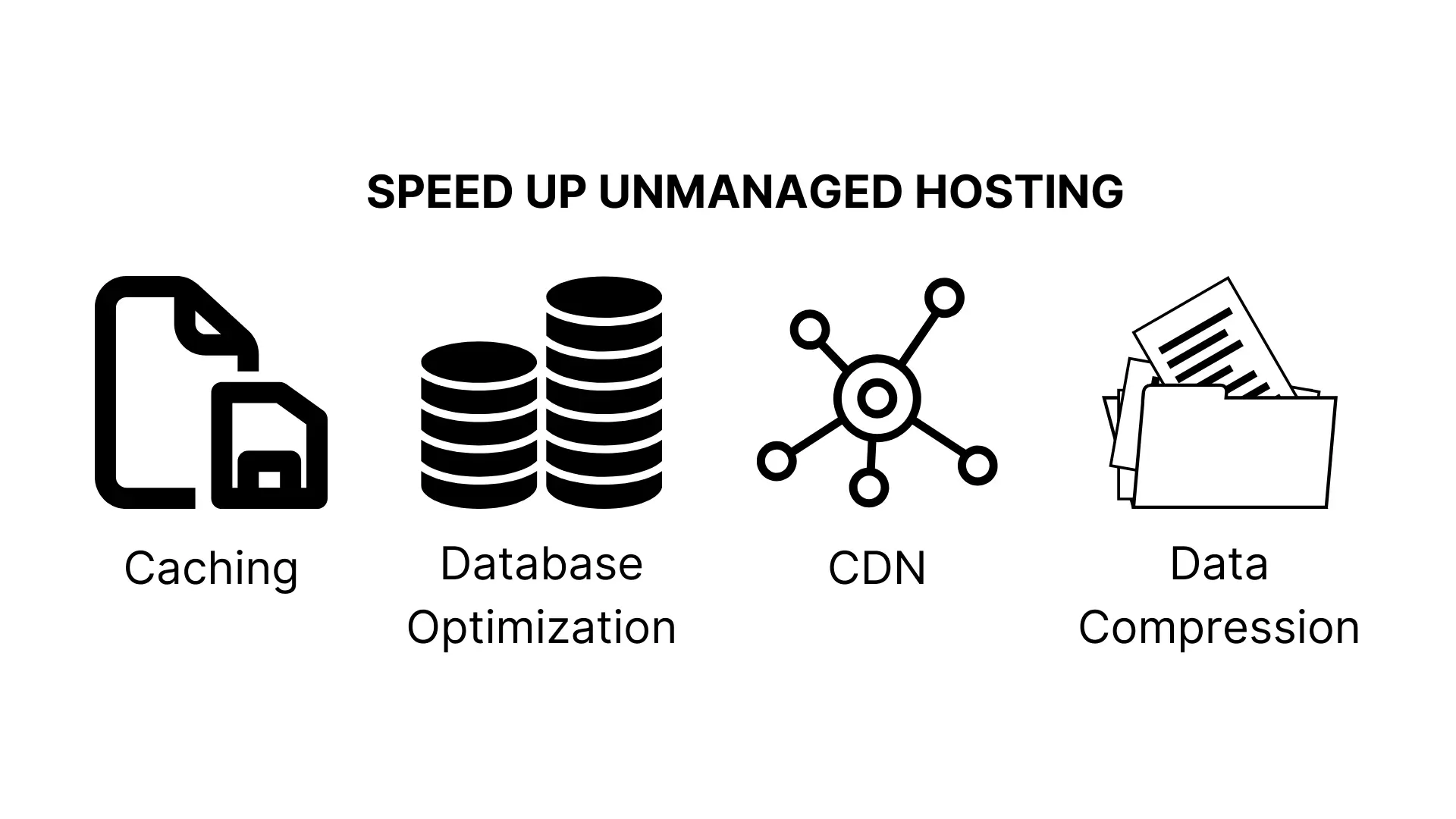 SPEED UP UNMANAGED HOSTING

Caching

Database Optimization

CDN

Data Compression